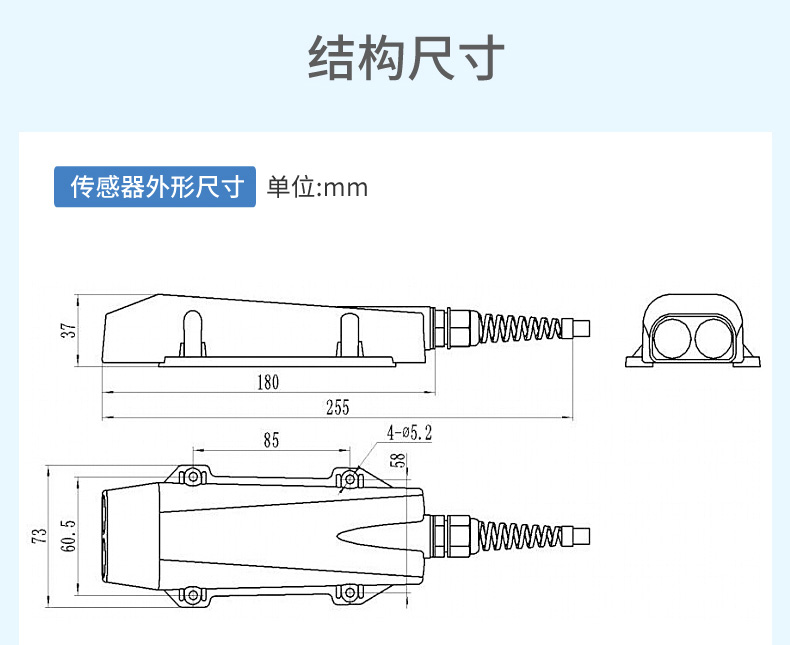 结构尺寸

传感器外形尺寸 单位:mm

37
180
255
85
4-ø5.2
58
73
60.5